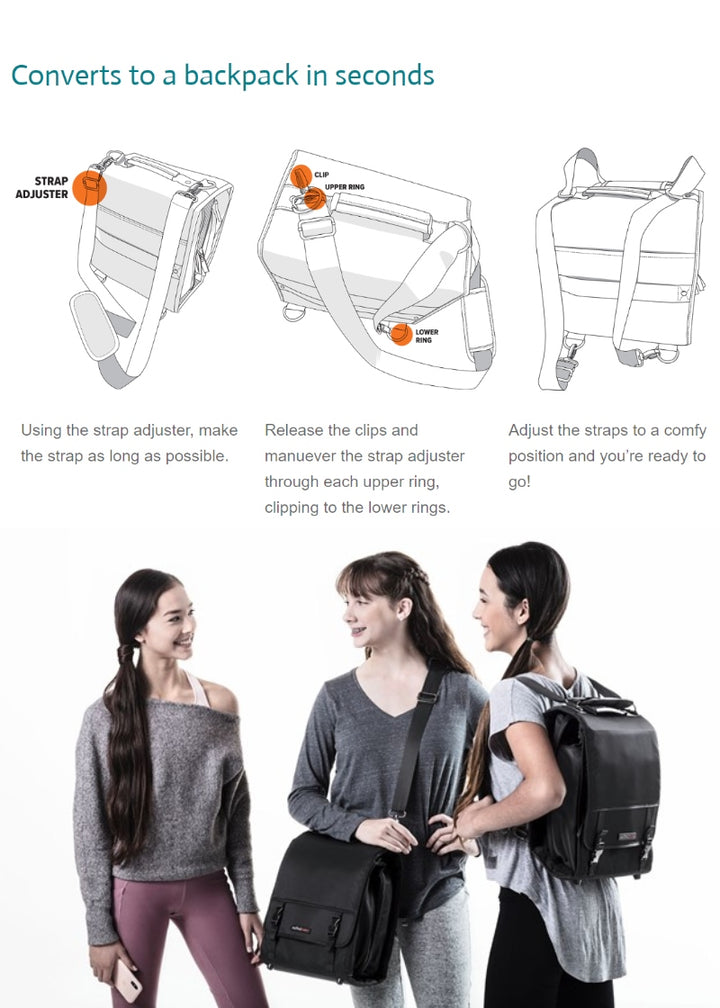 Converts to a backpack in seconds

STRAP ADJUSTER

CLIP
UPPER RING
LOWER RING

Using the strap adjuster, make the strap as long as possible.

Release the clips and manuever the strap adjuster through each upper ring, clipping to the lower rings.

Adjust the straps to a comfy position and you're ready to go!