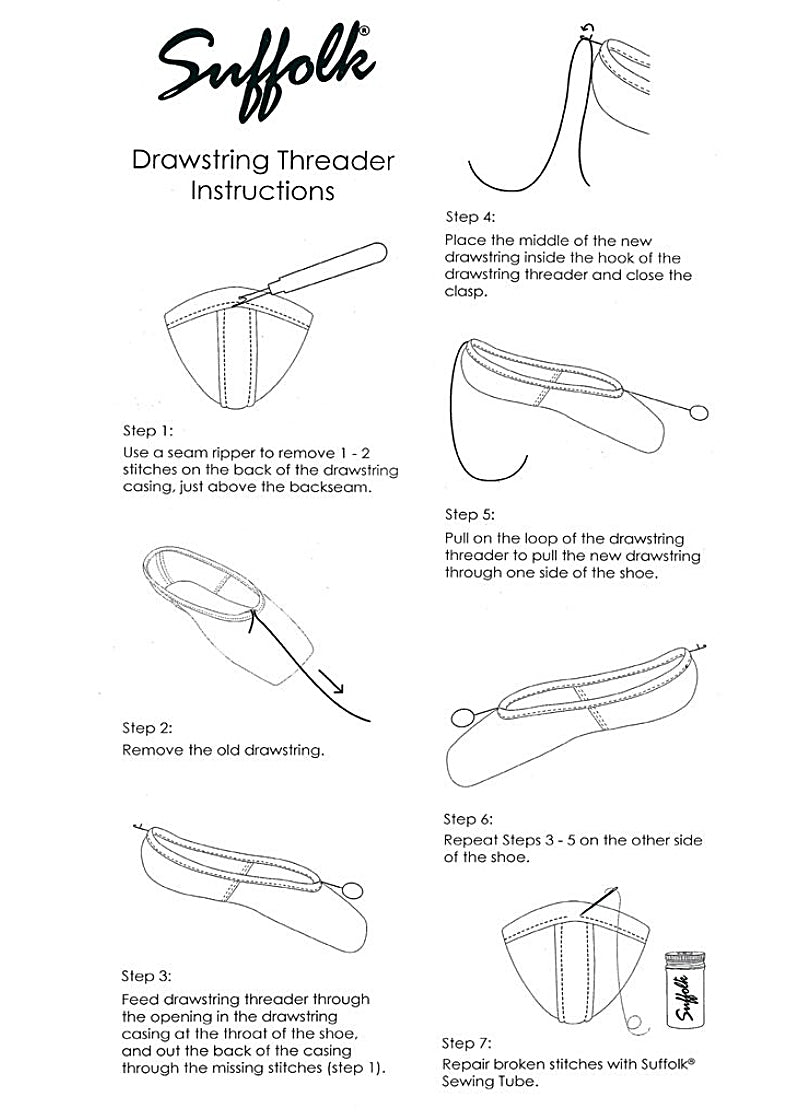 Suffolk®

Drawstring Threader Instructions

Step 1:
Use a seam ripper to remove 1 - 2 stitches on the back of the drawstring casing, just above the backseam.

Step 2:
Remove the old drawstring.

Step 3:
Feed drawstring threader through the opening in the drawstring casing at the throat of the shoe, and out the back of the casing through the missing stitches (step 1).

Step 4:
Place the middle of the new drawstring inside the hook of the drawstring threader and close the clasp.

Step 5:
Pull on the loop of the drawstring threader to pull the new drawstring through one side of the shoe.

Step 6:
Repeat Steps 3 - 5 on the other side of the shoe.

Suffolk

Step 7:
Repair broken stitches with Suffolk® Sewing Tube.