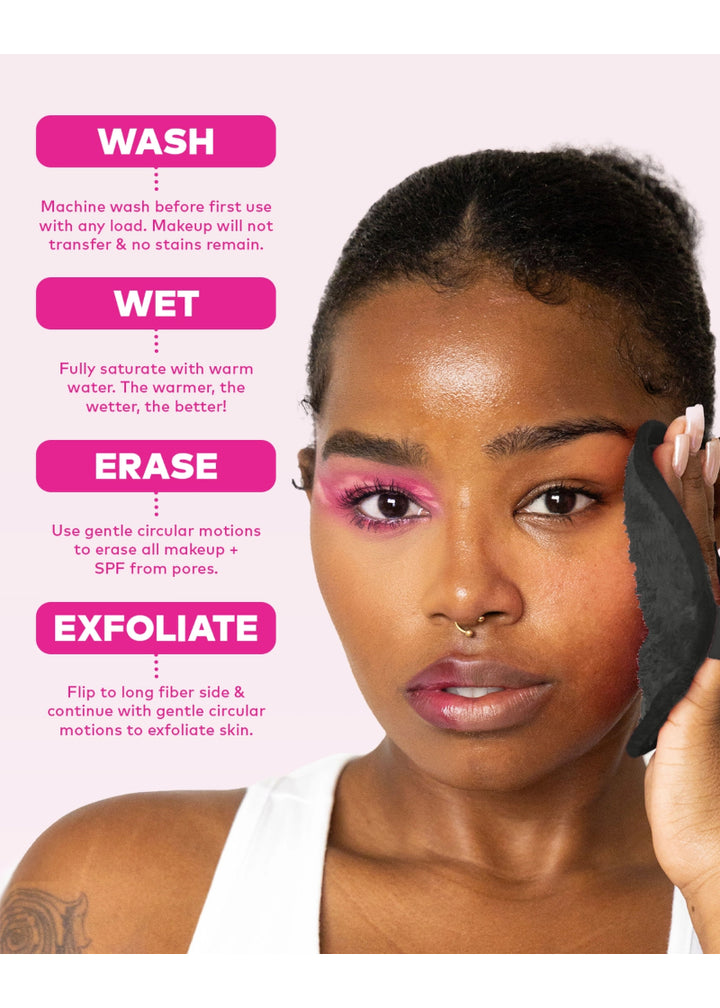 WASH

Machine wash before first use with any load. Makeup will not transfer & no stains remain.

WET

Fully saturate with warm water. The warmer, the wetter, the better!

ERASE

Use gentle circular motions to erase all makeup + SPF from pores.

EXFOLIATE

Flip to long fiber side & continue with gentle circular motions to exfoliate skin.